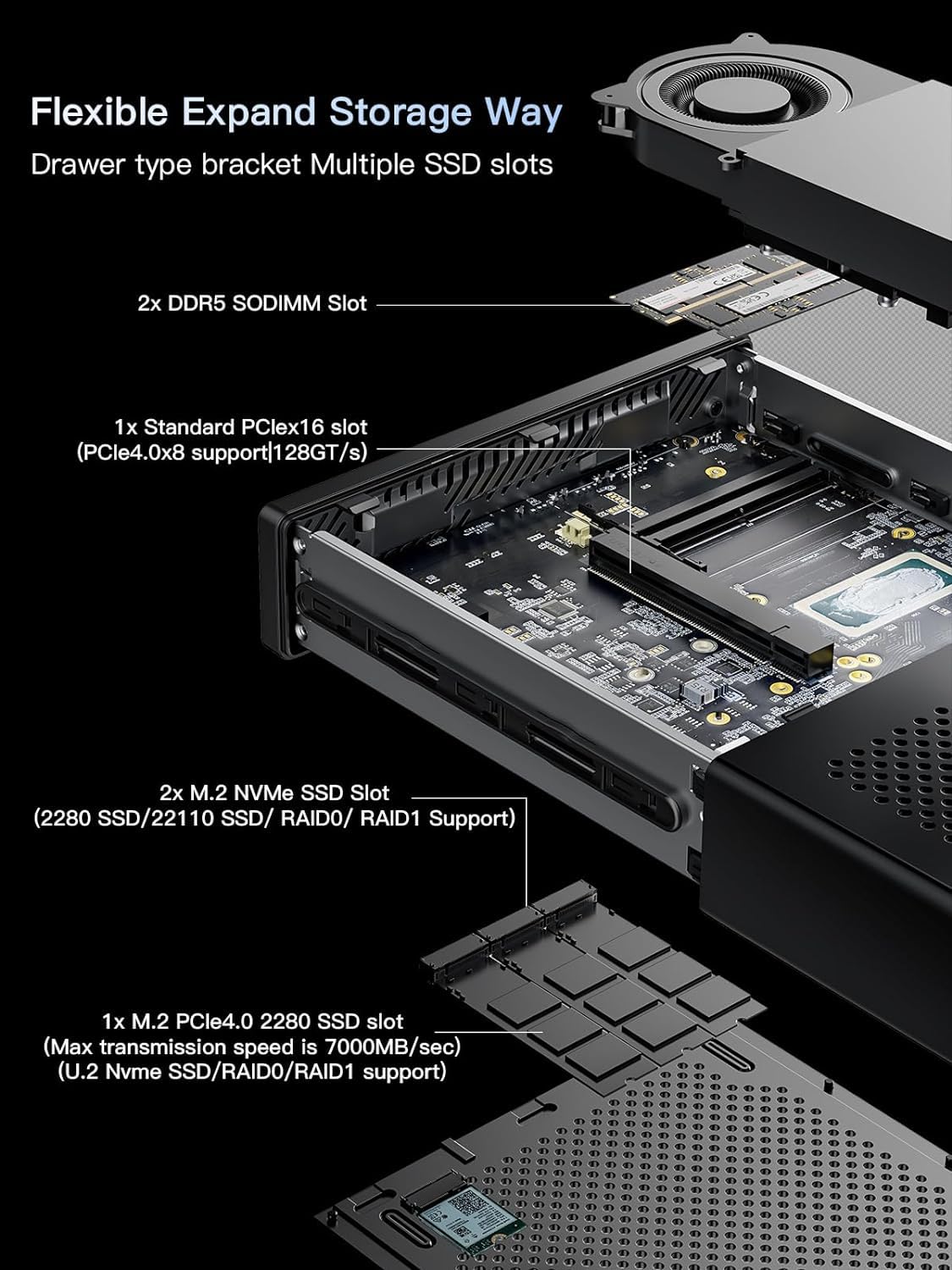 Flexible Expand Storage Way

Drawer type bracket Multiple SSD slots

2x DDR5 SODIMM Slot

1x Standard PCIex16 slot
(PCIe4.0x8 support|128GT/s)

2x M.2 NVMe SSD Slot
(2280 SSD/22110 SSD/ RAID0/ RAID1 Support)

1x M.2 PCIe4.0 2280 SSD slot
(Max transmission speed is 7000MB/sec)
(U.2 Nvme SSD/RAID0/RAID1 support)